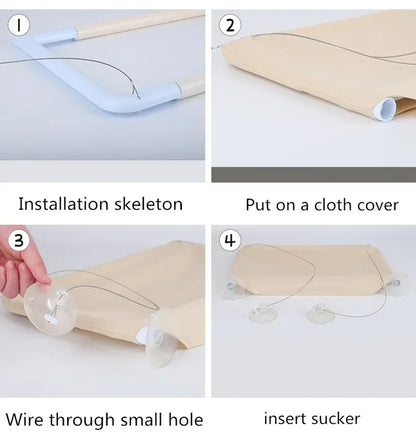 1

Installation skeleton

2

Put on a cloth cover

3

Wire through small hole

4

insert sucker