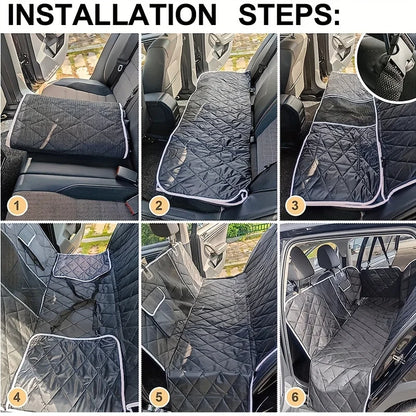 INSTALLATION STEPS:

1

2

3

4

5

6